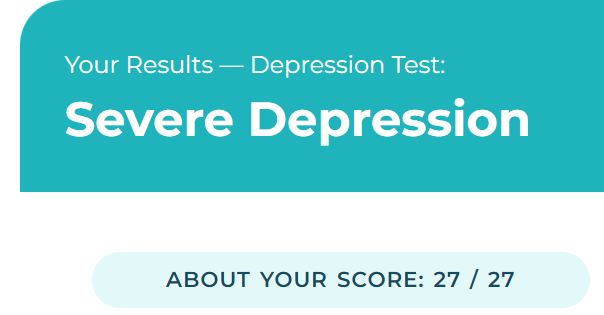 Your Results — Depression Test:

Severe Depression

ABOUT YOUR SCORE: 27 / 27